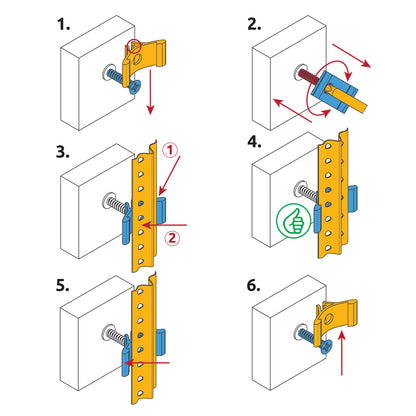 1.

2.

3.

1

2

4.

5.

6.